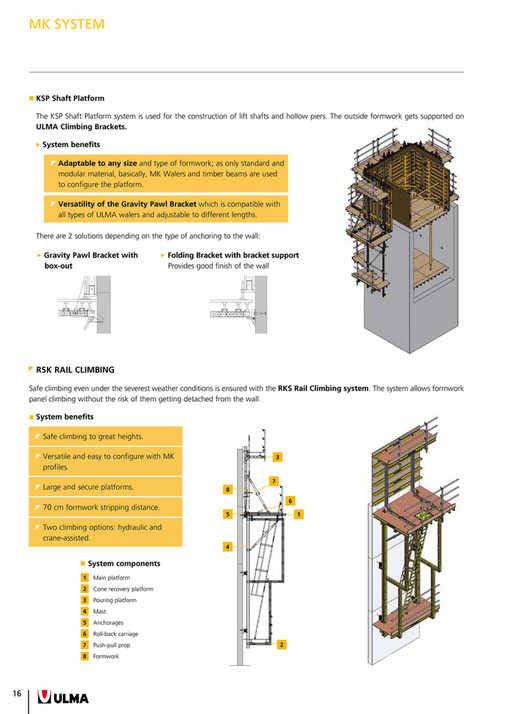 MK SYSTEM

KSP Shaft Platform

The KSP Shaft Platform system is used for the construction of lift shafts and hollow piers. The outside formwork gets supported on ULMA Climbing Brackets.

System benefits

Adaptable to any size and type of formwork; as only standard and modular material, basically, MK Walers and timber beams are used to configure the platform.

Versatility of the Gravity Pawl Bracket which is compatible with all types of ULMA walers and adjustable to different lengths.

There are 2 solutions depending on the type of anchoring to the wall:

Gravity Pawl Bracket with box-out

Folding Bracket with bracket support
Provides good finish of the wall

RSK RAIL CLIMBING

Safe climbing even under the severest weather conditions is ensured with the RKS Rail Climbing system. The system allows formwork panel climbing without the risk of them getting detached from the wall.

System benefits

Safe climbing to great heights.

Versatile and easy to configure with MK profiles.

Large and secure platforms.

70 cm formwork stripping distance.

Two climbing options: hydraulic and crane-assisted.

System components
1 Main platform
2 Cone recovery platform
3 Pouring platform
4 Mast
5 Anchorages
6 Roll-back carriage
7 Push-pull prop
8 Formwork

3
7
8
6
5
1
4
2

16 ULMA