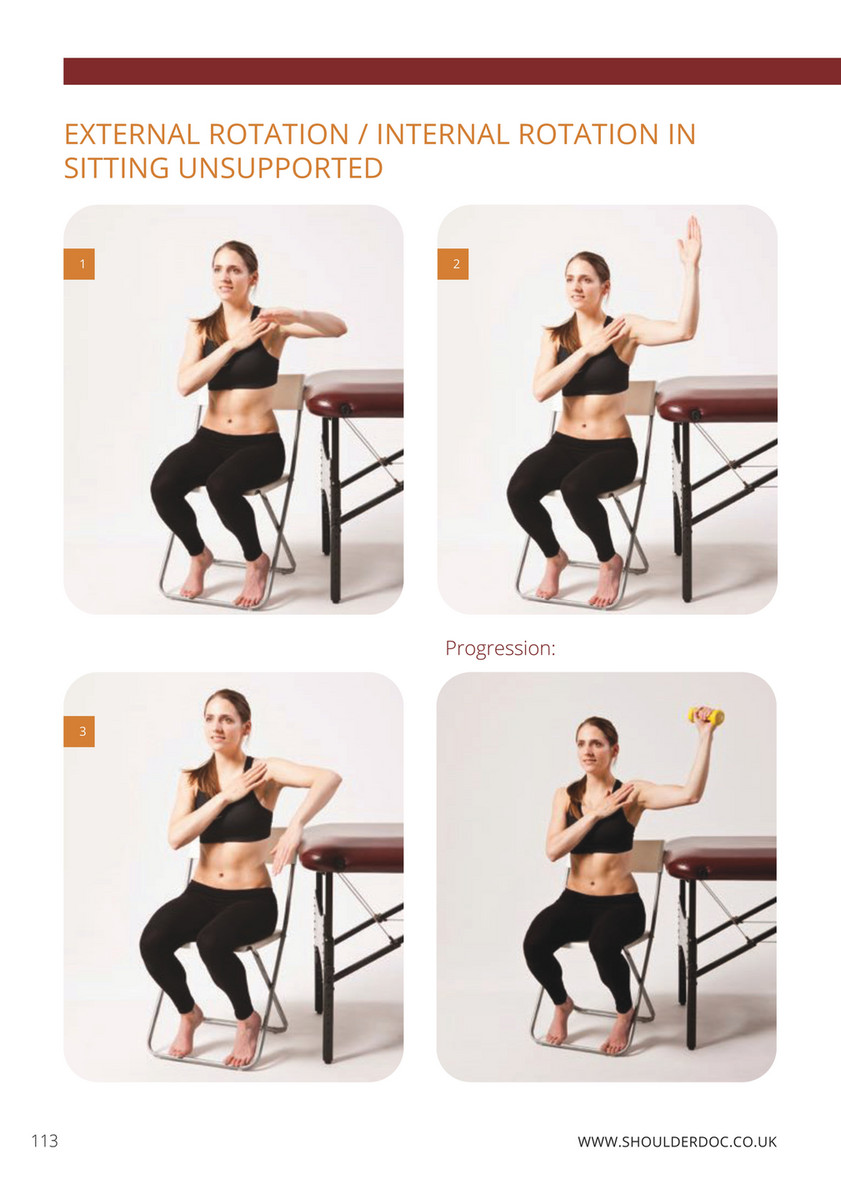 EXTERNAL ROTATION / INTERNAL ROTATION IN SITTING UNSUPPORTED

1

2

Progression:

3

113

WWW.SHOULDERDOC.CO.UK