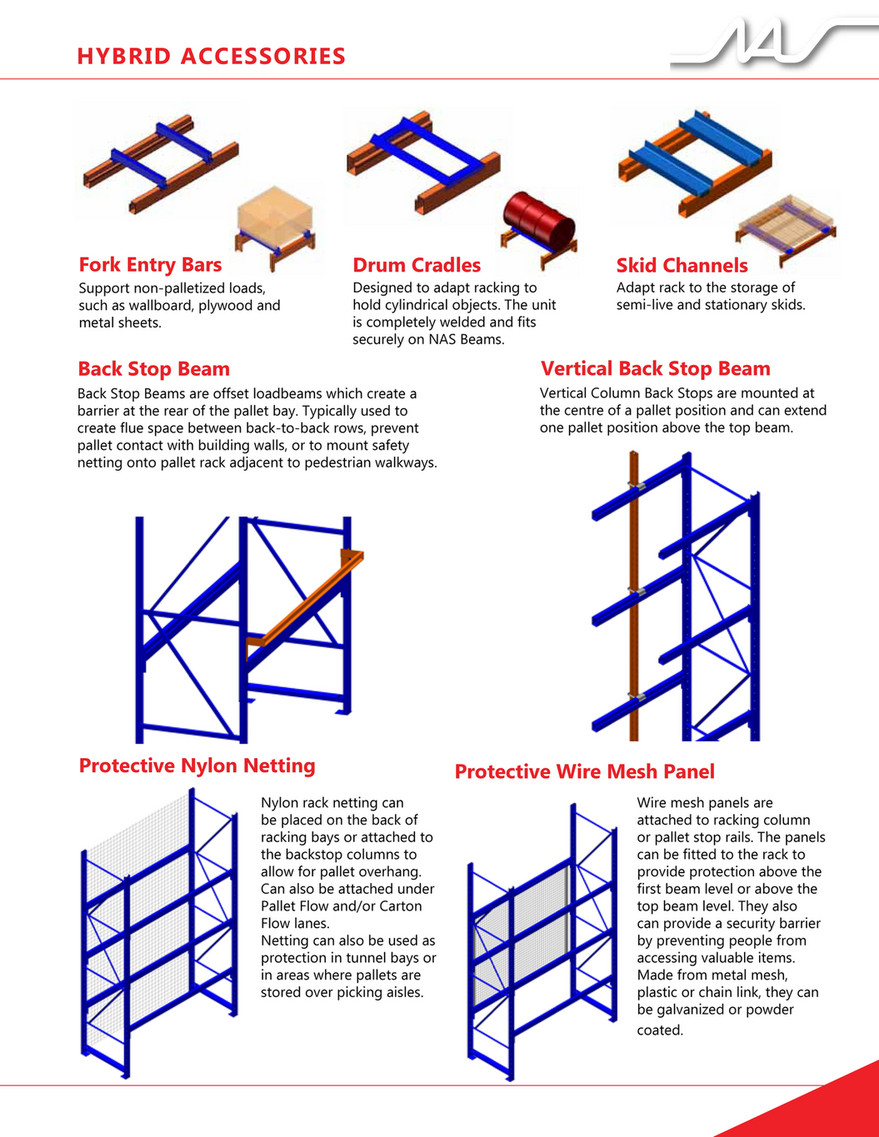 HYBRID ACCESSORIES

NAS

Fork Entry Bars
Support non-palletized loads, such as wallboard, plywood and metal sheets.

Drum Cradles
Designed to adapt racking to hold cylindrical objects. The unit is completely welded and fits securely on NAS Beams.

Skid Channels
Adapt rack to the storage of semi-live and stationary skids.

Back Stop Beam
Back Stop Beams are offset loadbeams which create a barrier at the rear of the pallet bay. Typically used to create flue space between back-to-back rows, prevent pallet contact with building walls, or to mount safety netting onto pallet rack adjacent to pedestrian walkways.

Vertical Back Stop Beam
Vertical Column Back Stops are mounted at the centre of a pallet position and can extend one pallet position above the top beam.

Protective Nylon Netting
Nylon rack netting can be placed on the back of racking bays or attached to the backstop columns to allow for pallet overhang. Can also be attached under Pallet Flow and/or Carton Flow lanes.
Netting can also be used as protection in tunnel bays or in areas where pallets are stored over picking aisles.

Protective Wire Mesh Panel
Wire mesh panels are attached to racking column or pallet stop rails. The panels can be fitted to the rack to provide protection above the first beam level or above the top beam level. They also can provide a security barrier by preventing people from accessing valuable items. Made from metal mesh, plastic or chain link, they can be galvanized or powder coated.