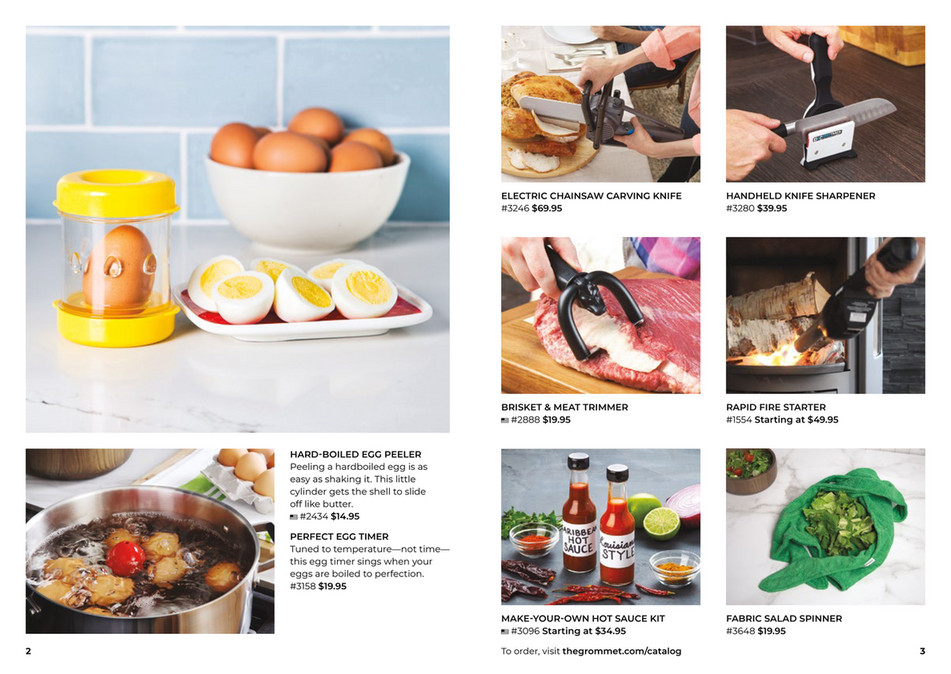 HARD-BOILED EGG PEELER
Peeling a hardboiled egg is as easy as shaking it. This little cylinder gets the shell to slide off like butter.
#2434 $14.95

PERFECT EGG TIMER
Tuned to temperature—not time—this egg timer sings when your eggs are boiled to perfection.
#3158 $19.95

2

ELECTRIC CHAINSAW CARVING KNIFE
#3246 $69.95

HANDHELD KNIFE SHARPENER
#3280 $39.95

BRISKET & MEAT TRIMMER
#2888 $19.95

RAPID FIRE STARTER
#1554 Starting at $49.95

CARIBBEAN HOT SAUCE

Louisiana STYLE

MAKE-YOUR-OWN HOT SAUCE KIT
#3096 Starting at $34.95

FABRIC SALAD SPINNER
#3648 $19.95

To order, visit thegrommet.com/catalog

3