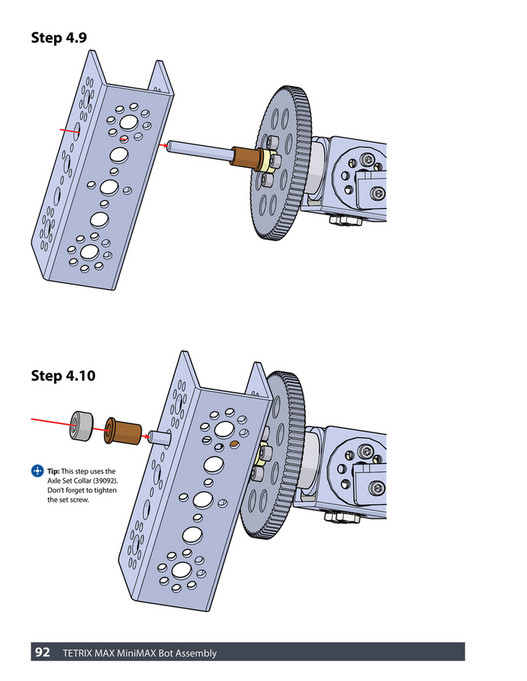 Step 4.9

Step 4.10

Tip: This step uses the Axle Set Collar (39092). Don't forget to tighten the set screw.

92 TETRIX MAX MiniMAX Bot Assembly