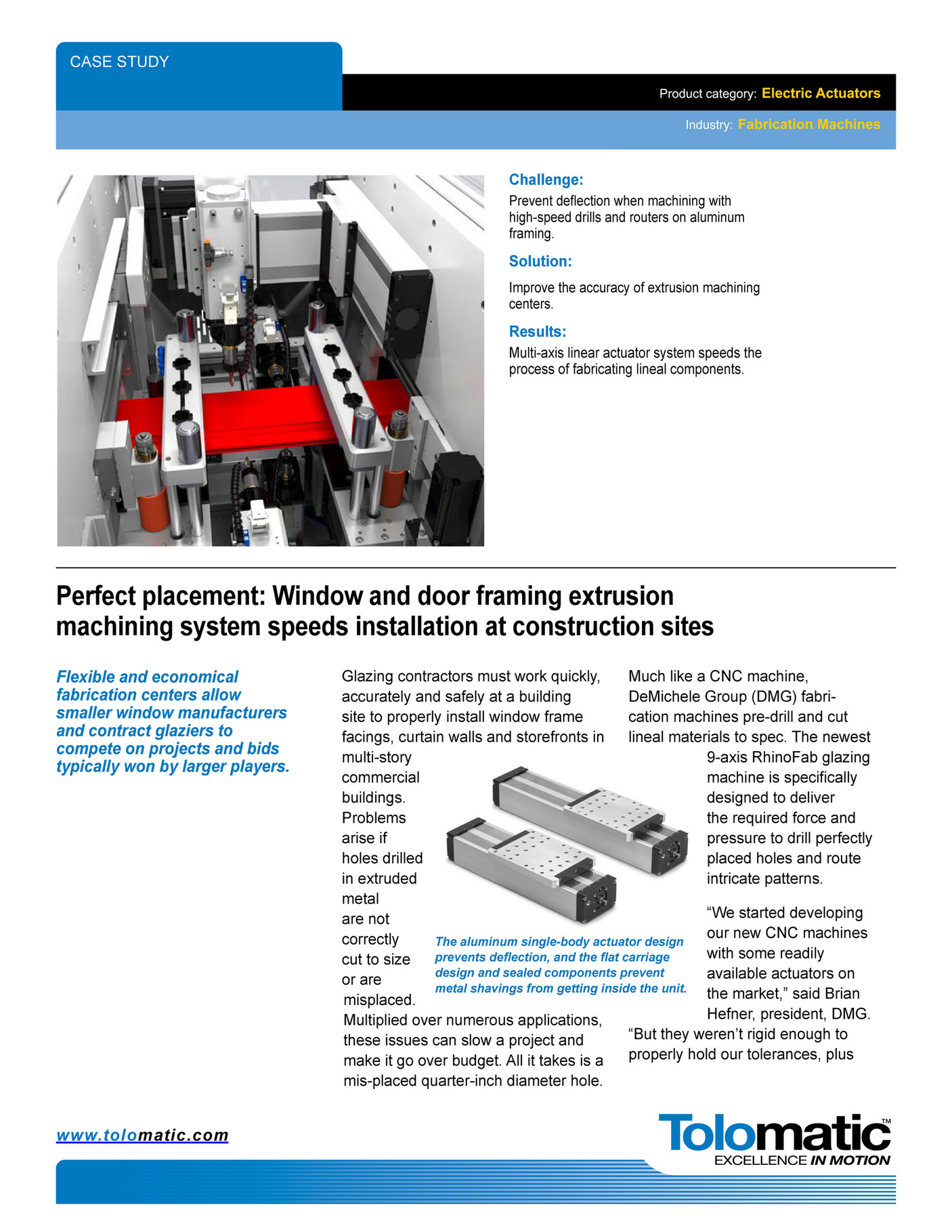 CASE STUDY

Product category: Electric Actuators

Industry: Fabrication Machines

Challenge:

Prevent deflection when machining with high-speed drills and routers on aluminum framing.

Solution:

Improve the accuracy of extrusion machining centers.

Results:

Multi-axis linear actuator system speeds the process of fabricating lineal components.

Perfect placement: Window and door framing extrusion machining system speeds installation at construction sites

Flexible and economical fabrication centers allow smaller window manufacturers and contract glaziers to compete on projects and bids typically won by larger players.

Glazing contractors must work quickly, accurately and safely at a building site to properly install window frame facings, curtain walls and storefronts in multi-story commercial buildings. Problems arise if holes drilled in extruded metal are not correctly cut to size or are misplaced. Multiplied over numerous applications, these issues can slow a project and make it go over budget. All it takes is a mis-placed quarter-inch diameter hole.

The aluminum single-body actuator design prevents deflection, and the flat carriage design and sealed components prevent metal shavings from getting inside the unit.

Much like a CNC machine, DeMichele Group (DMG) fabrication machines pre-drill and cut lineal materials to spec. The newest 9-axis RhinoFab glazing machine is specifically designed to deliver the required force and pressure to drill perfectly placed holes and route intricate patterns.

“We started developing our new CNC machines with some readily available actuators on the market,” said Brian Hefner, president, DMG. “But they weren’t rigid enough to properly hold our tolerances, plus

www.tolomatic.com

Tolomatic™
EXCELLENCE IN MOTION