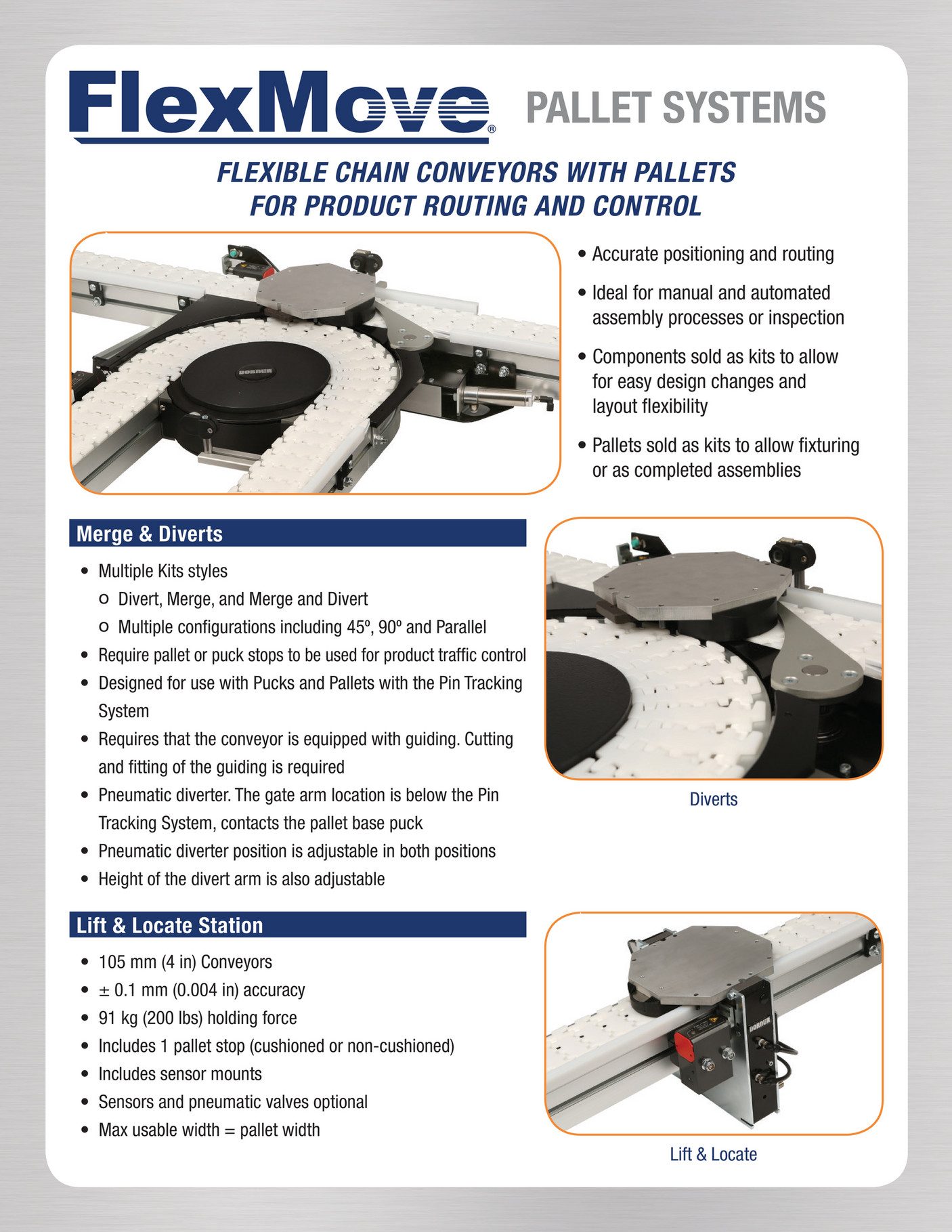 FlexMove® PALLET SYSTEMS

FLEXIBLE CHAIN CONVEYORS WITH PALLETS FOR PRODUCT ROUTING AND CONTROL

DORNER

• Accurate positioning and routing
• Ideal for manual and automated assembly processes or inspection
• Components sold as kits to allow for easy design changes and layout flexibility
• Pallets sold as kits to allow fixturing or as completed assemblies

Merge & Diverts

• Multiple Kits styles
 o Divert, Merge, and Merge and Divert
 o Multiple configurations including 45º, 90º and Parallel
• Require pallet or puck stops to be used for product traffic control
• Designed for use with Pucks and Pallets with the Pin Tracking System
• Requires that the conveyor is equipped with guiding. Cutting and fitting of the guiding is required
• Pneumatic diverter. The gate arm location is below the Pin Tracking System, contacts the pallet base puck
• Pneumatic diverter position is adjustable in both positions
• Height of the divert arm is also adjustable

Diverts

Lift & Locate Station

• 105 mm (4 in) Conveyors
• ± 0.1 mm (0.004 in) accuracy
• 91 kg (200 lbs) holding force
• Includes 1 pallet stop (cushioned or non-cushioned)
• Includes sensor mounts
• Sensors and pneumatic valves optional
• Max usable width = pallet width

DORNER

Lift & Locate