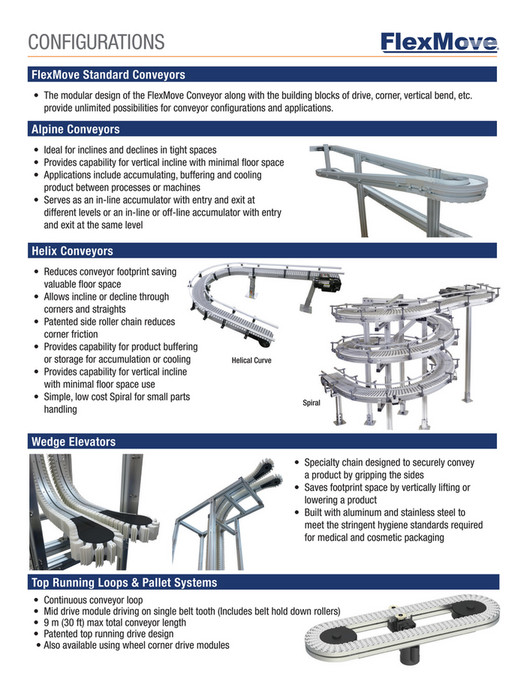 CONFIGURATIONS

FlexMove

FlexMove Standard Conveyors

• The modular design of the FlexMove Conveyor along with the building blocks of drive, corner, vertical bend, etc. provide unlimited possibilities for conveyor configurations and applications.

Alpine Conveyors

• Ideal for inclines and declines in tight spaces
• Provides capability for vertical incline with minimal floor space
• Applications include accumulating, buffering and cooling product between processes or machines
• Serves as an in-line accumulator with entry and exit at different levels or an in-line or off-line accumulator with entry and exit at the same level

Helix Conveyors

• Reduces conveyor footprint saving valuable floor space
• Allows incline or decline through corners and straights
• Patented side roller chain reduces corner friction
• Provides capability for product buffering or storage for accumulation or cooling
• Provides capability for vertical incline with minimal floor space use
• Simple, low cost Spiral for small parts handling

Helical Curve

Spiral

Wedge Elevators

• Specialty chain designed to securely convey a product by gripping the sides
• Saves footprint space by vertically lifting or lowering a product
• Built with aluminum and stainless steel to meet the stringent hygiene standards required for medical and cosmetic packaging

Top Running Loops & Pallet Systems

• Continuous conveyor loop
• Mid drive module driving on single belt tooth (Includes belt hold down rollers)
• 9 m (30 ft) max total conveyor length
• Patented top running drive design
• Also available using wheel corner drive modules