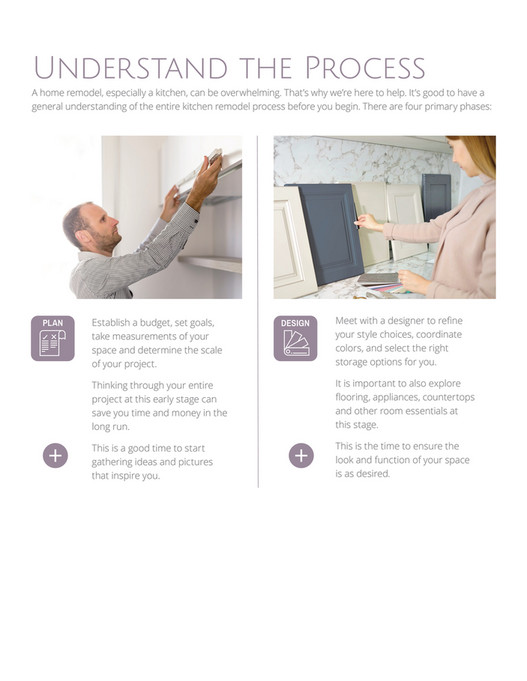 UNDERSTAND THE PROCESS

A home remodel, especially a kitchen, can be overwhelming. That's why we're here to help. It's good to have a general understanding of the entire kitchen remodel process before you begin. There are four primary phases:

PLAN

Establish a budget, set goals, take measurements of your space and determine the scale of your project.

Thinking through your entire project at this early stage can save you time and money in the long run.

This is a good time to start gathering ideas and pictures that inspire you.

DESIGN

Meet with a designer to refine your style choices, coordinate colors, and select the right storage options for you.

It is important to also explore flooring, appliances, countertops and other room essentials at this stage.

This is the time to ensure the look and function of your space is as desired.