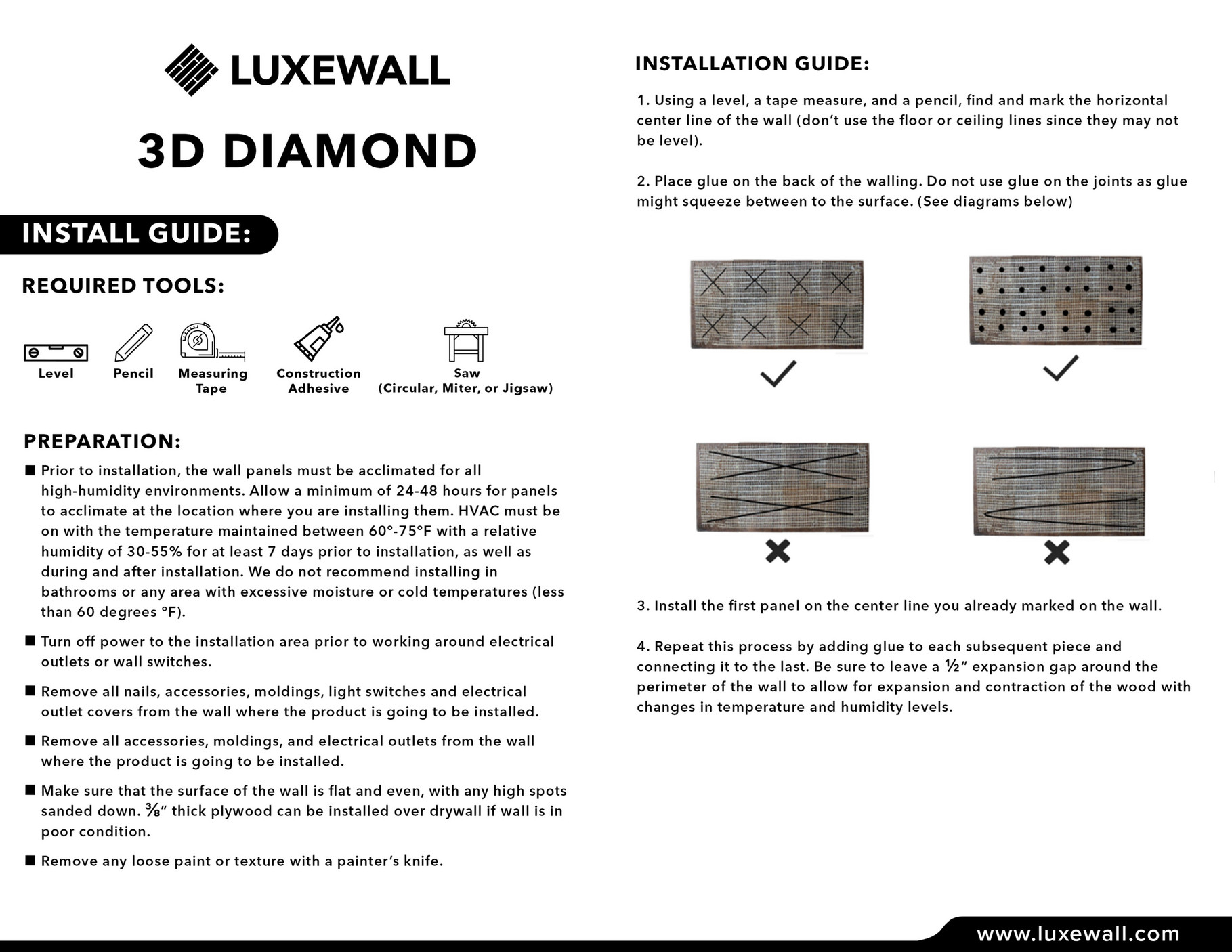 LUXEWALL

3D DIAMOND

INSTALL GUIDE:

REQUIRED TOOLS:

Level

Pencil

Measuring Tape

Construction Adhesive

Saw (Circular, Miter, or Jigsaw)

PREPARATION:

■ Prior to installation, the wall panels must be acclimated for all high-humidity environments. Allow a minimum of 24-48 hours for panels to acclimate at the location where you are installing them. HVAC must be on with the temperature maintained between 60°-75°F with a relative humidity of 30-55% for at least 7 days prior to installation, as well as during and after installation. We do not recommend installing in bathrooms or any area with excessive moisture or cold temperatures (less than 60 degrees °F).

■ Turn off power to the installation area prior to working around electrical outlets or wall switches.

■ Remove all nails, accessories, moldings, light switches and electrical outlet covers from the wall where the product is going to be installed.

■ Remove all accessories, moldings, and electrical outlets from the wall where the product is going to be installed.

■ Make sure that the surface of the wall is flat and even, with any high spots sanded down. ⅜" thick plywood can be installed over drywall if wall is in poor condition.

■ Remove any loose paint or texture with a painter's knife.

INSTALLATION GUIDE:

1. Using a level, a tape measure, and a pencil, find and mark the horizontal center line of the wall (don't use the floor or ceiling lines since they may not be level).

2. Place glue on the back of the walling. Do not use glue on the joints as glue might squeeze between to the surface. (See diagrams below)

3. Install the first panel on the center line you already marked on the wall.

4. Repeat this process by adding glue to each subsequent piece and connecting it to the last. Be sure to leave a ½" expansion gap around the perimeter of the wall to allow for expansion and contraction of the wood with changes in temperature and humidity levels.

www.luxewall.com